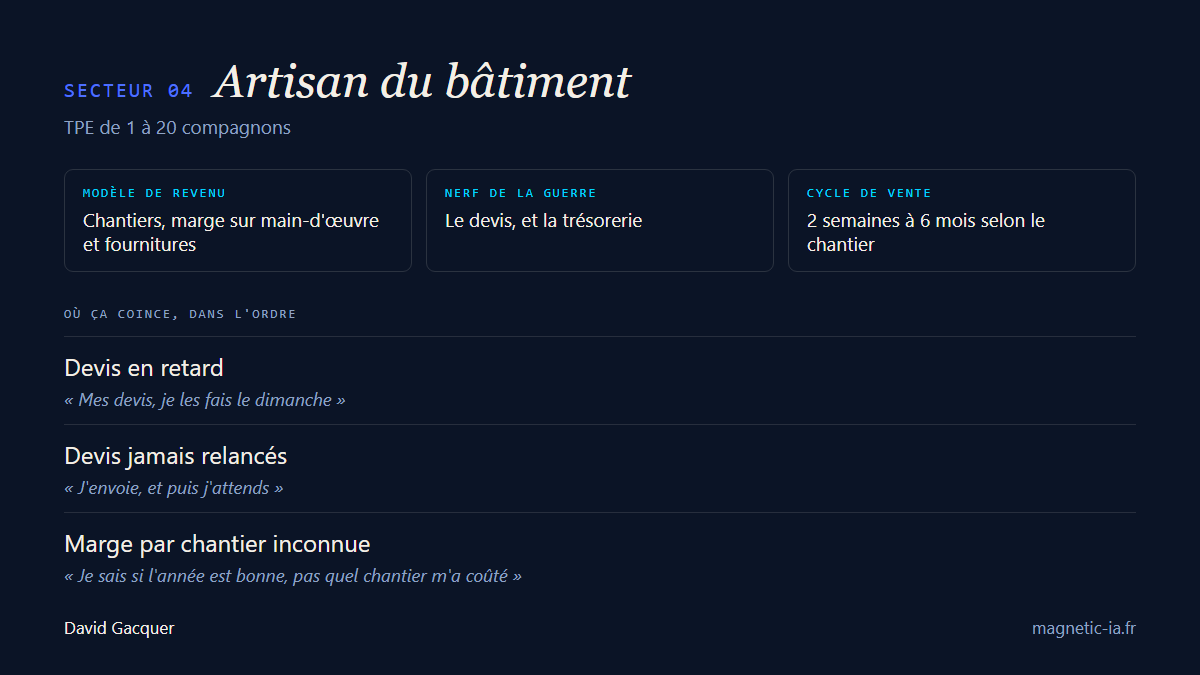 SECTEUR 04 Artisan du bâtiment

TPE de 1 à 20 compagnons

MODÈLE DE REVENU
Chantiers, marge sur main-d'œuvre et fournitures

NERF DE LA GUERRE
Le devis, et la trésorerie

CYCLE DE VENTE
2 semaines à 6 mois selon le chantier

OÙ ÇA COINCE, DANS L'ORDRE

Devis en retard
« Mes devis, je les fais le dimanche »

Devis jamais relancés
« J'envoie, et puis j'attends »

Marge par chantier inconnue
« Je sais si l'année est bonne, pas quel chantier m'a coûté »

David Gacquer

magnetic-ia.fr