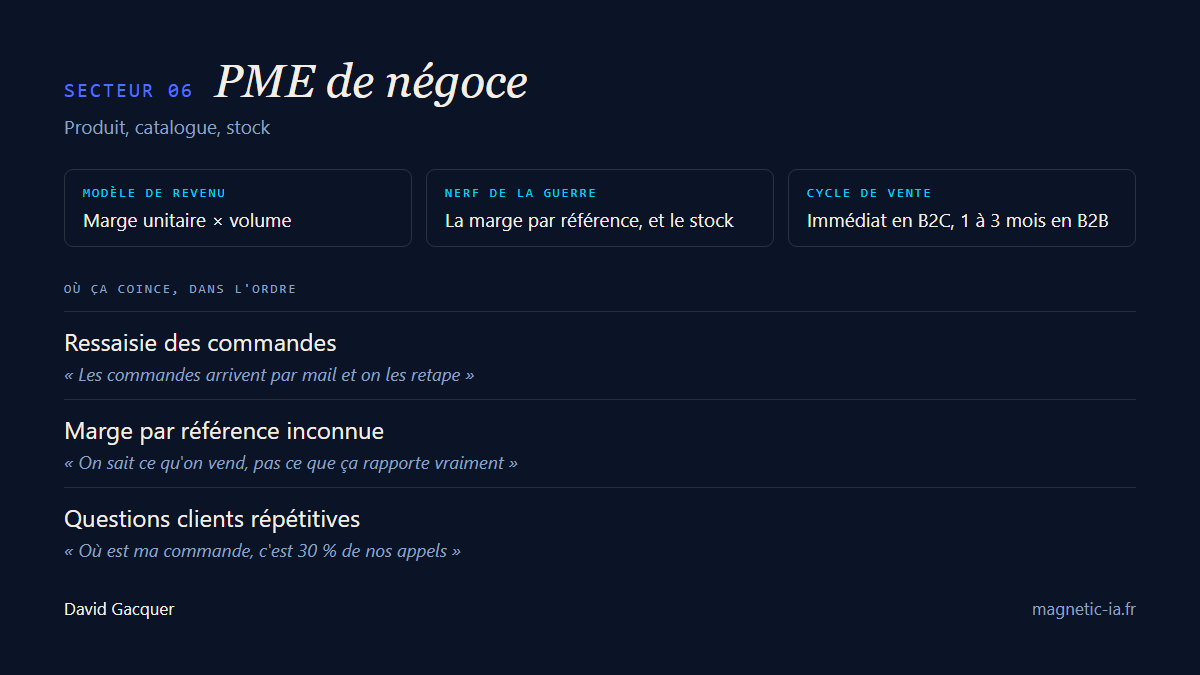 SECTEUR 06 PME de négoce

Produit, catalogue, stock

MODÈLE DE REVENU
Marge unitaire × volume

NERF DE LA GUERRE
La marge par référence, et le stock

CYCLE DE VENTE
Immédiat en B2C, 1 à 3 mois en B2B

OÙ ÇA COINCE, DANS L'ORDRE

Ressaisie des commandes
« Les commandes arrivent par mail et on les retape »

Marge par référence inconnue
« On sait ce qu'on vend, pas ce que ça rapporte vraiment »

Questions clients répétitives
« Où est ma commande, c'est 30 % de nos appels »

David Gacquer

magnetic-ia.fr